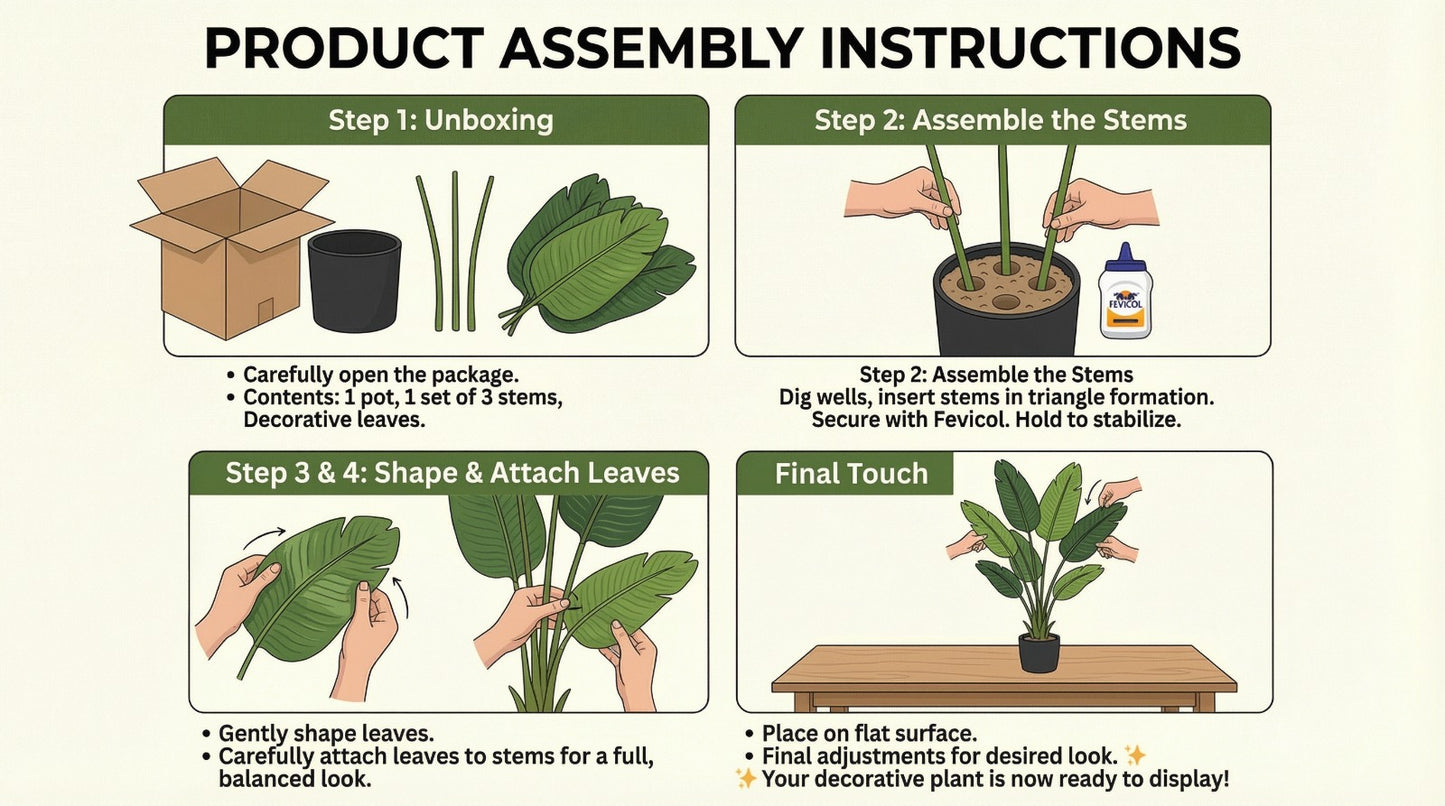 PRODUCT ASSEMBLY INSTRUCTIONS

Step 1: Unboxing

• Carefully open the package.
• Contents: 1 pot, 1 set of 3 stems, Decorative leaves.

Step 2: Assemble the Stems

FEVICOL

Step 2: Assemble the Stems
Dig wells, insert stems in triangle formation.
Secure with Fevicol. Hold to stabilize.

Step 3 & 4: Shape & Attach Leaves

• Gently shape leaves.
• Carefully attach leaves to stems for a full, balanced look.

Final Touch

• Place on flat surface.
• Final adjustments for desired look. ✨
✨ Your decorative plant is now ready to display!